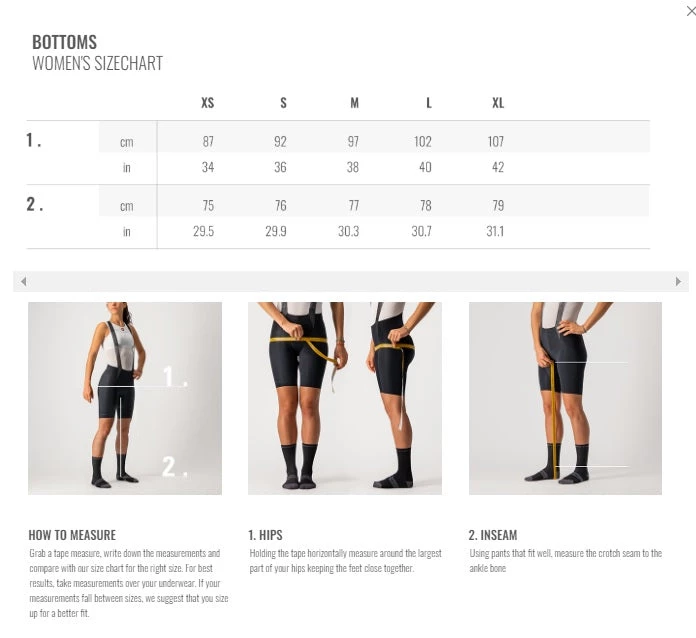 BOTTOMS
WOMEN'S SIZECHART

| | | XS | S | M | L | XL |
|---|---|---|---|---|---|---|
| 1. | cm | 87 | 92 | 97 | 102 | 107 |
| | in | 34 | 36 | 38 | 40 | 42 |
| 2. | cm | 75 | 76 | 77 | 78 | 79 |
| | in | 29.5 | 29.9 | 30.3 | 30.7 | 31.1 |

1.

2.

HOW TO MEASURE
Grab a tape measure, write down the measurements and compare with our size chart for the right size. For best results, take measurements over your underwear. If your measurements fall between sizes, we suggest that you size up for a better fit.

1. HIPS
Holding the tape horizontally measure around the largest part of your hips keeping the feet close together.

2. INSEAM
Using pants that fit well, measure the crotch seam to the ankle bone