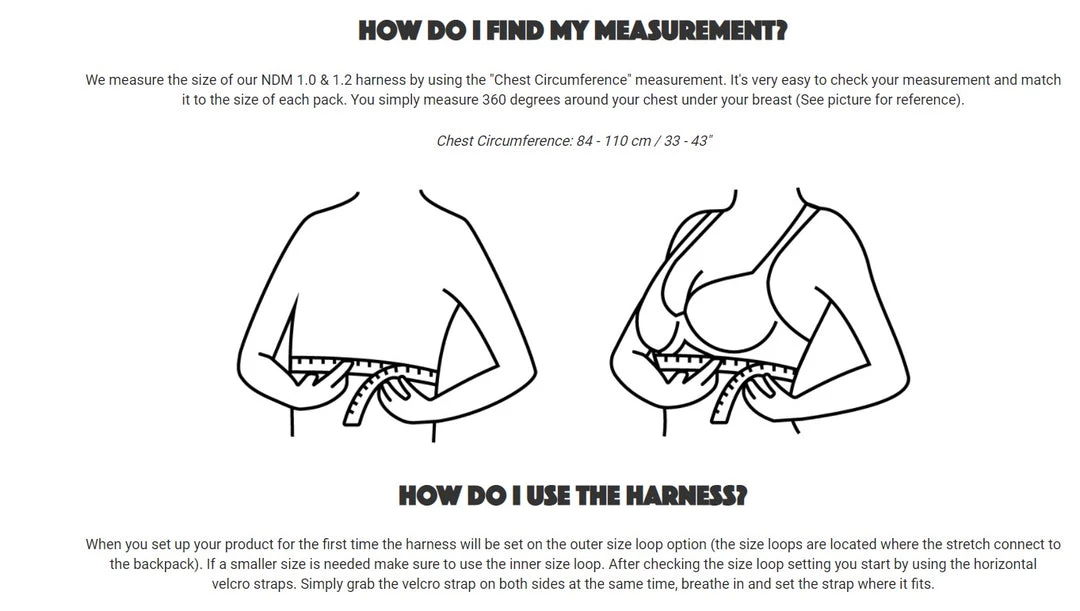 HOW DO I FIND MY MEASUREMENT?

We measure the size of our NDM 1.0 & 1.2 harness by using the "Chest Circumference" measurement. It's very easy to check your measurement and match it to the size of each pack. You simply measure 360 degrees around your chest under your breast (See picture for reference).

Chest Circumference: 84 - 110 cm / 33 - 43"

HOW DO I USE THE HARNESS?

When you set up your product for the first time the harness will be set on the outer size loop option (the size loops are located where the stretch connect to the backpack). If a smaller size is needed make sure to use the inner size loop. After checking the size loop setting you start by using the horizontal velcro straps. Simply grab the velcro strap on both sides at the same time, breathe in and set the strap where it fits.